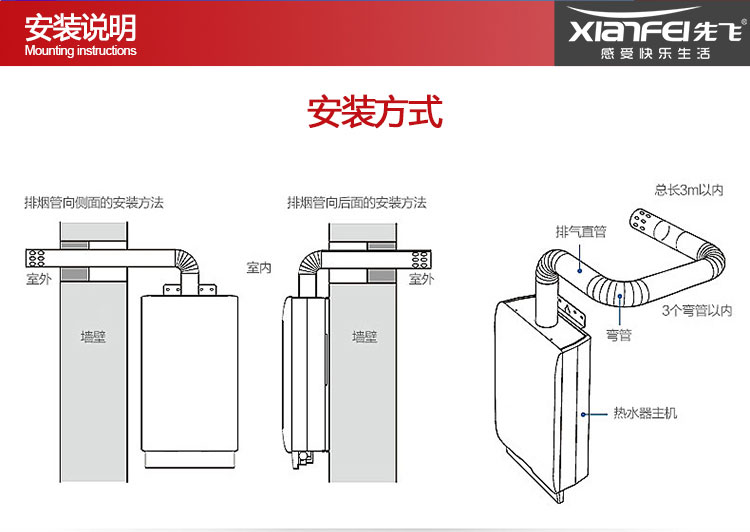 安装说明
Mounting instructions

XIANFEI先飞®
感受快乐生活

安装方式

排烟管向侧面的安装方法

室外

室内

墙壁

排烟管向后面的安装方法

室外

墙壁

总长3m以内

排气直管

3个弯管以内

弯管

热水器主机